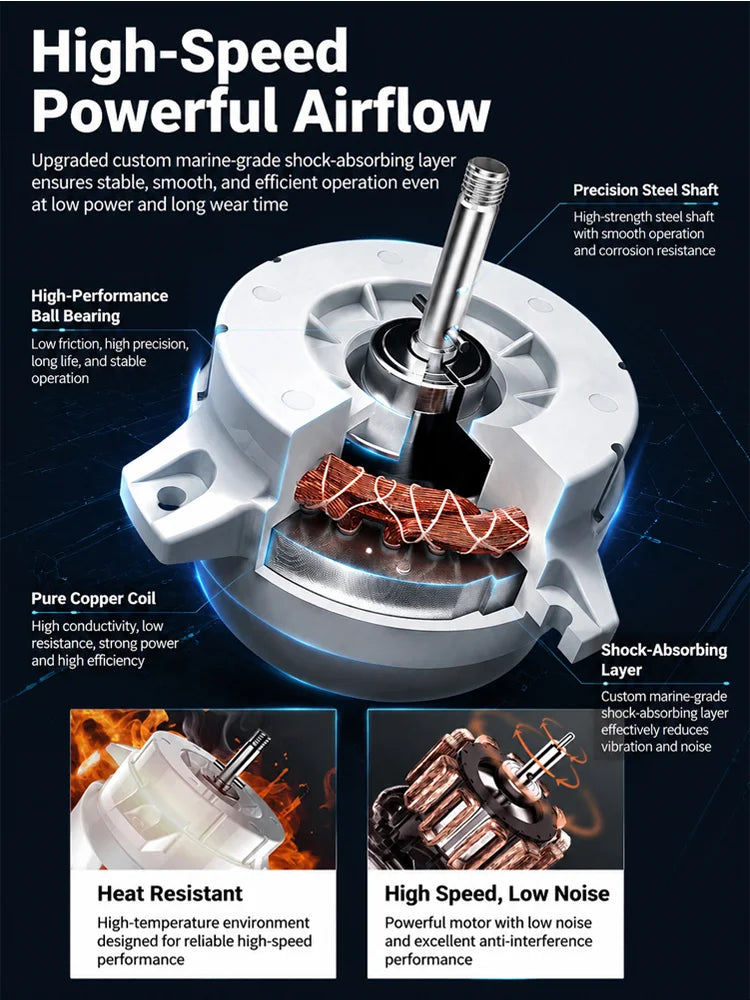 High-Speed Powerful Airflow

Upgraded custom marine-grade shock-absorbing layer ensures stable, smooth, and efficient operation even at low power and long wear time

Precision Steel Shaft

High-strength steel shaft with smooth operation and corrosion resistance

High-Performance Ball Bearing

Low friction, high precision, long life, and stable operation

Pure Copper Coil

High conductivity, low resistance, strong power and high efficiency

Shock-Absorbing Layer

Custom marine-grade shock-absorbing layer effectively reduces vibration and noise

Heat Resistant

High-temperature environment designed for reliable high-speed performance

High Speed, Low Noise

Powerful motor with low noise and excellent anti-interference performance